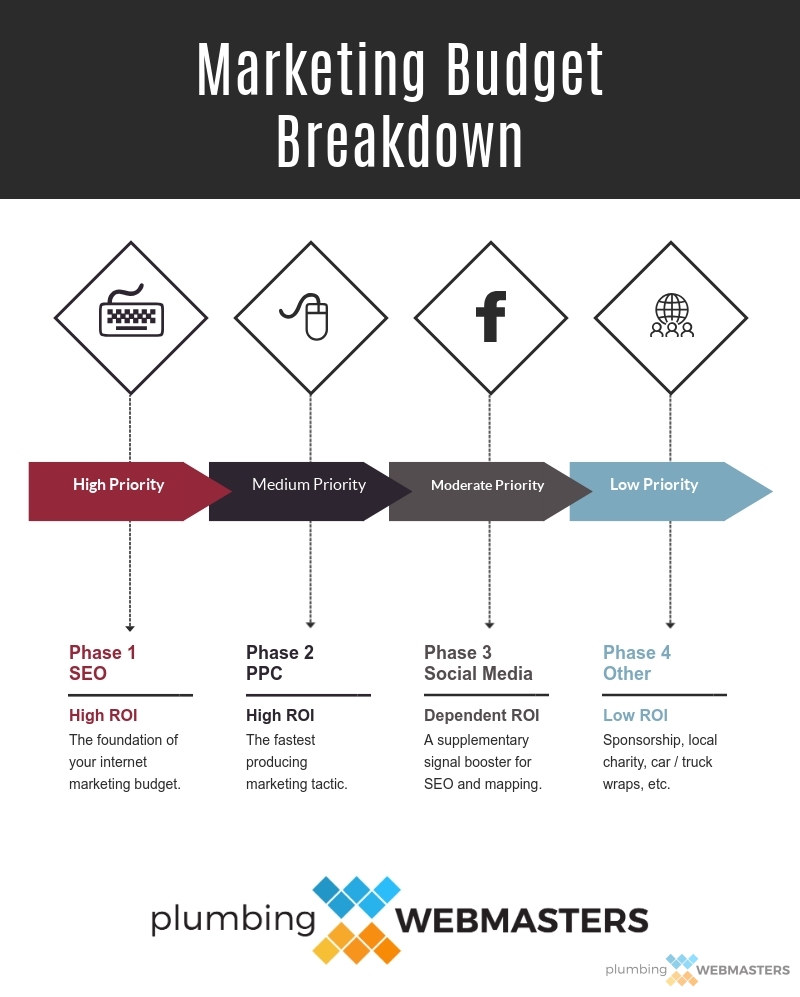 Marketing Budget Breakdown

High Priority

Medium Priority

Moderate Priority

Low Priority

Phase 1
SEO

High ROI
The foundation of your internet marketing budget.

Phase 2
PPC

High ROI
The fastest producing marketing tactic.

Phase 3
Social Media

Dependent ROI
A supplementary signal booster for SEO and mapping.

Phase 4
Other

Low ROI
Sponsorship, local charity, car / truck wraps, etc.

plumbing WEBMASTERS

plumbing WEBMASTERS